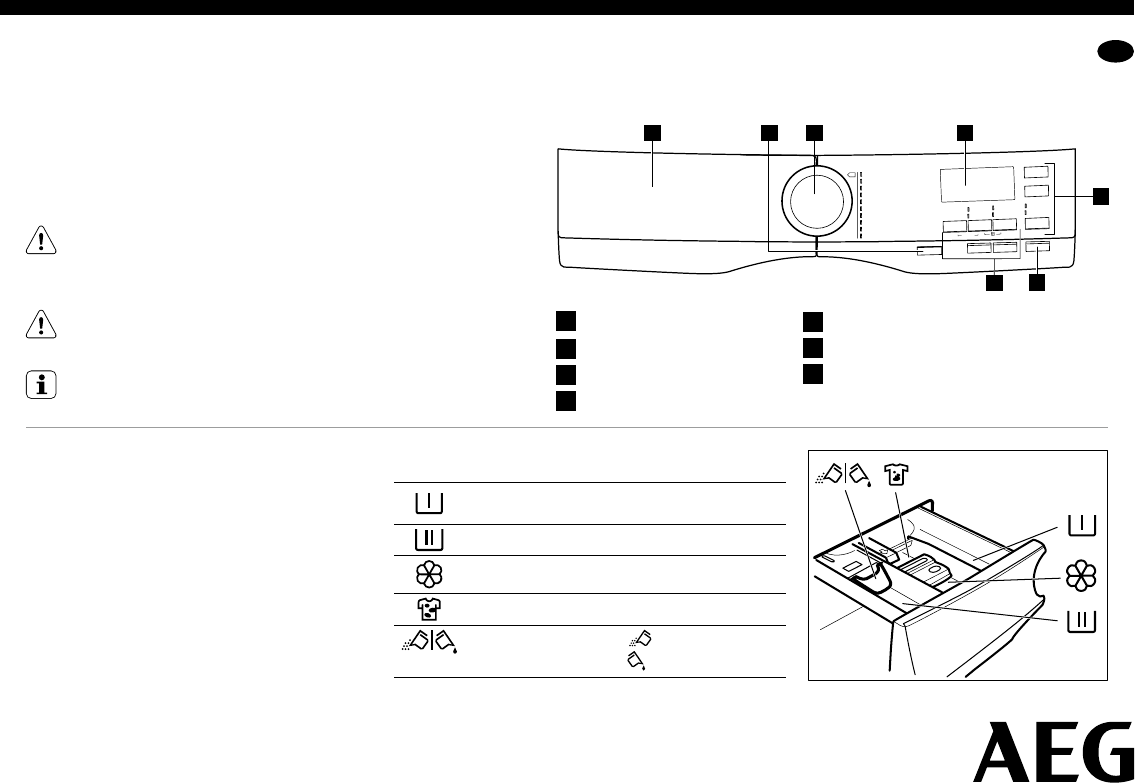 AEG